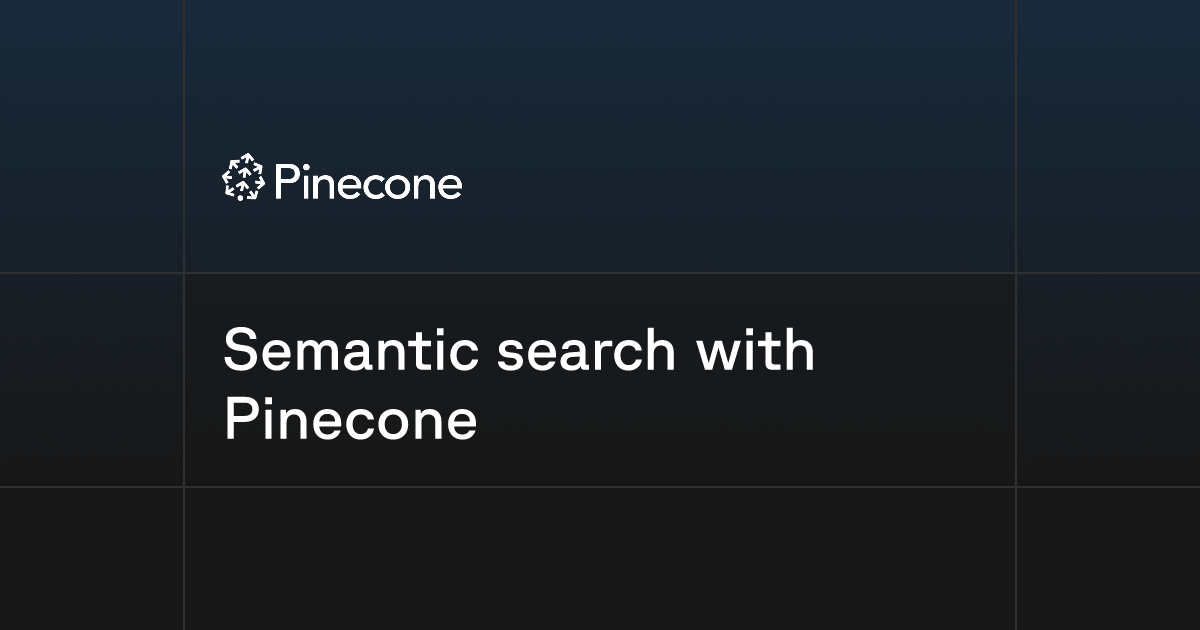 Pinecone

Semantic search with Pinecone