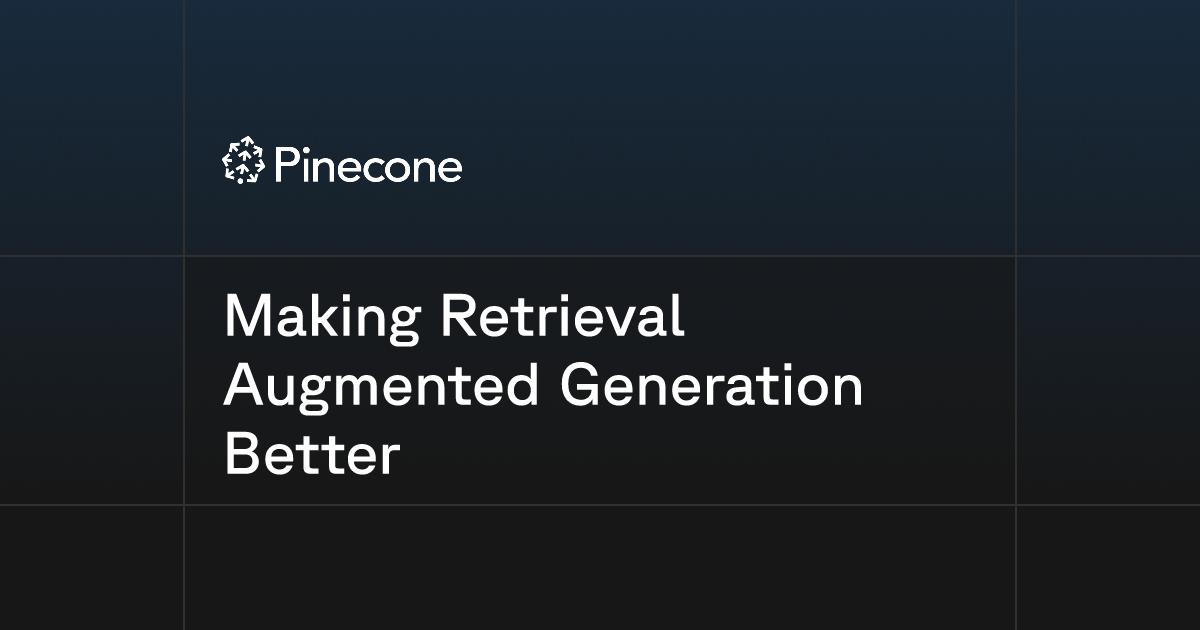 Pinecone

Making Retrieval Augmented Generation Better