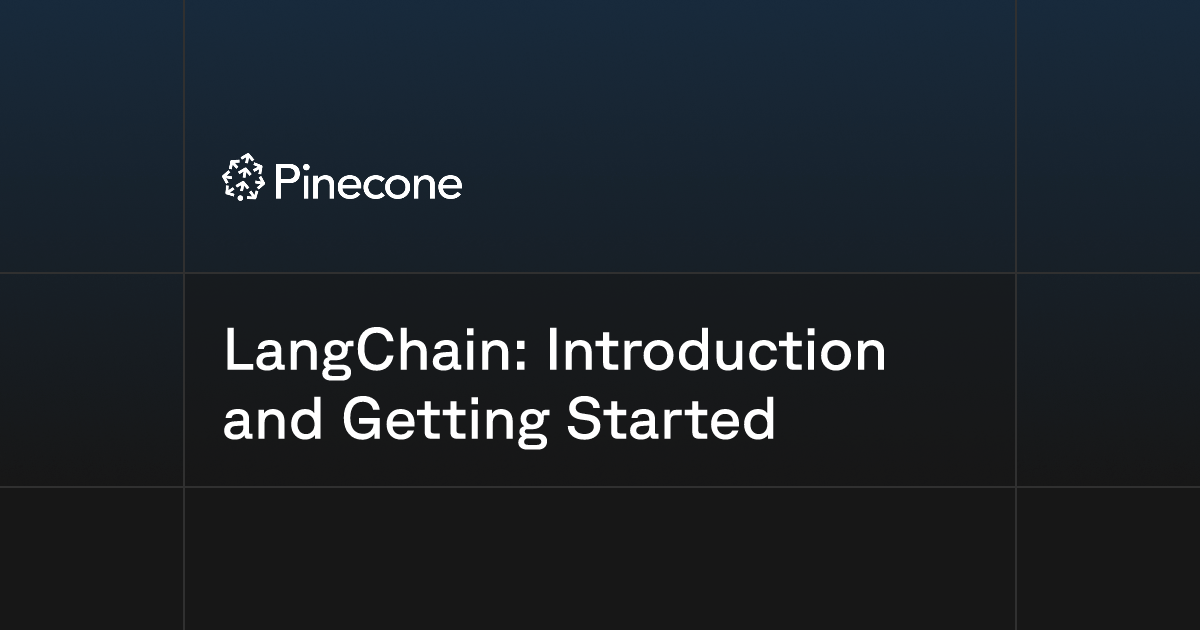 Pinecone

LangChain: Introduction and Getting Started