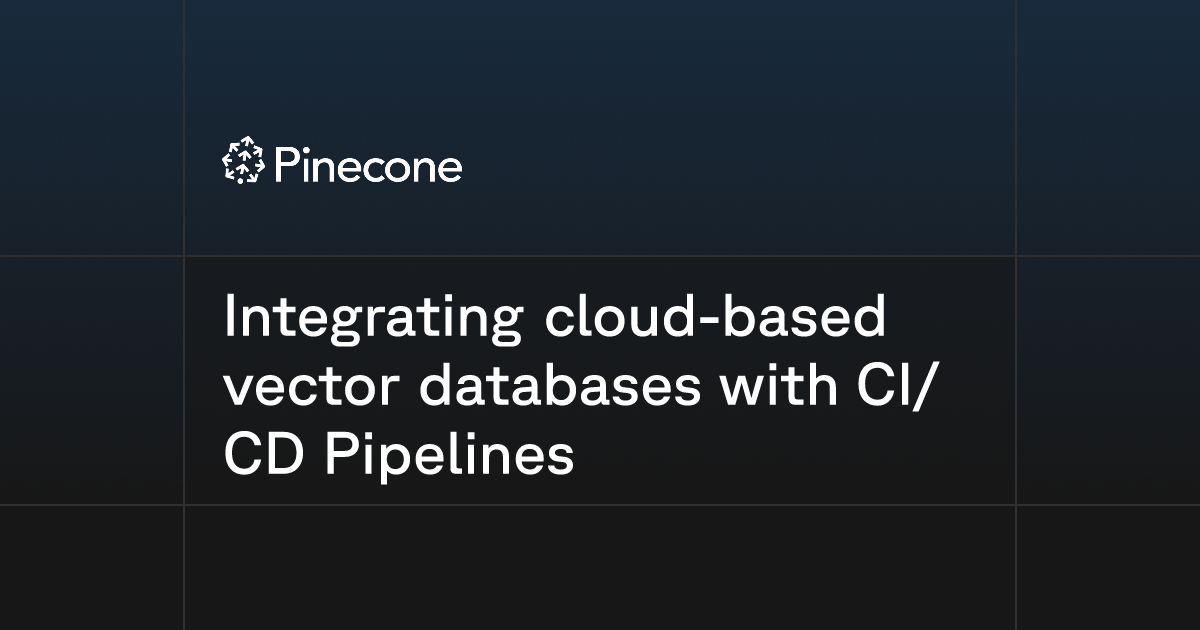 Pinecone

Integrating cloud-based vector databases with CI/CD Pipelines