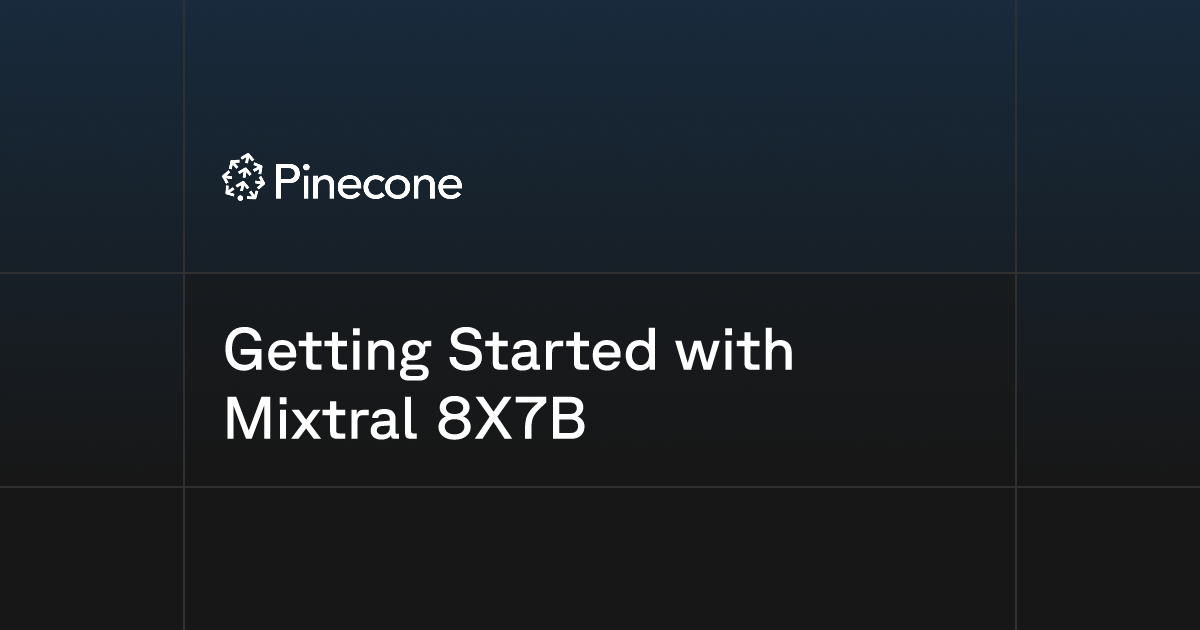 Pinecone

Getting Started with Mixtral 8X7B