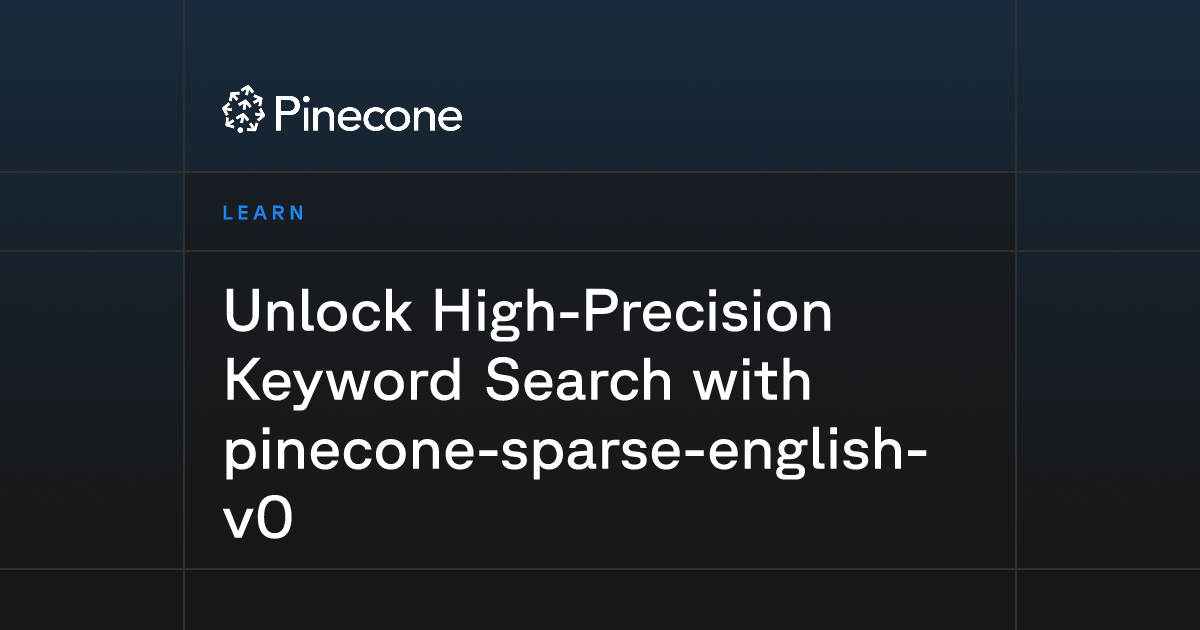 Pinecone

LEARN

Unlock High-Precision Keyword Search with pinecone-sparse-english-v0