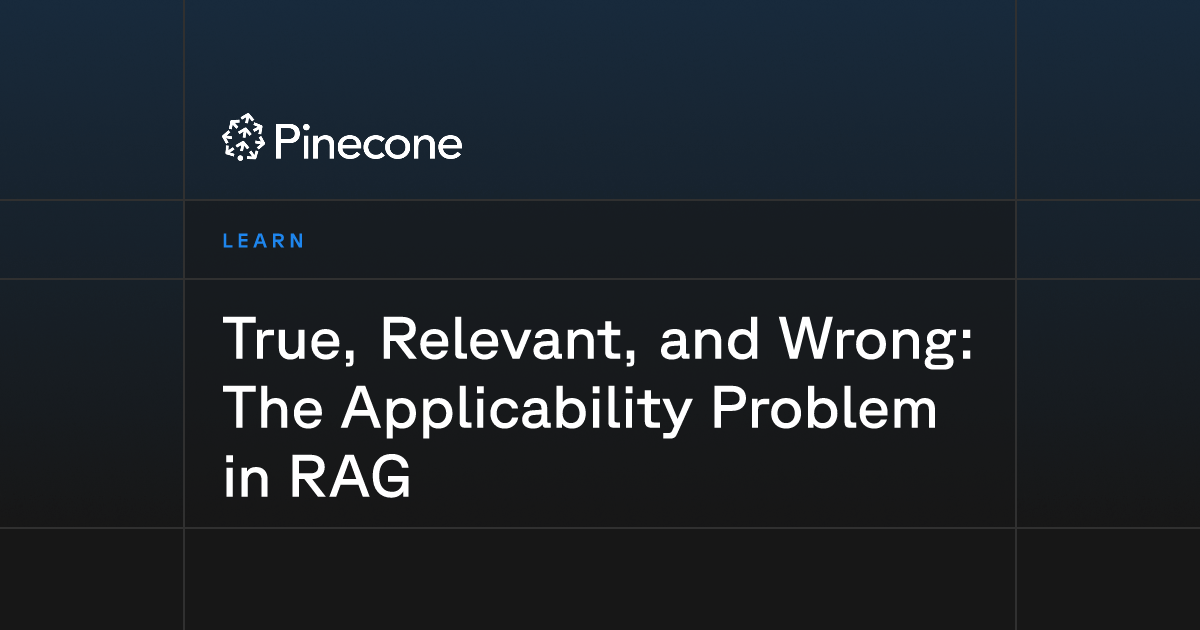 Pinecone

LEARN

True, Relevant, and Wrong: The Applicability Problem in RAG