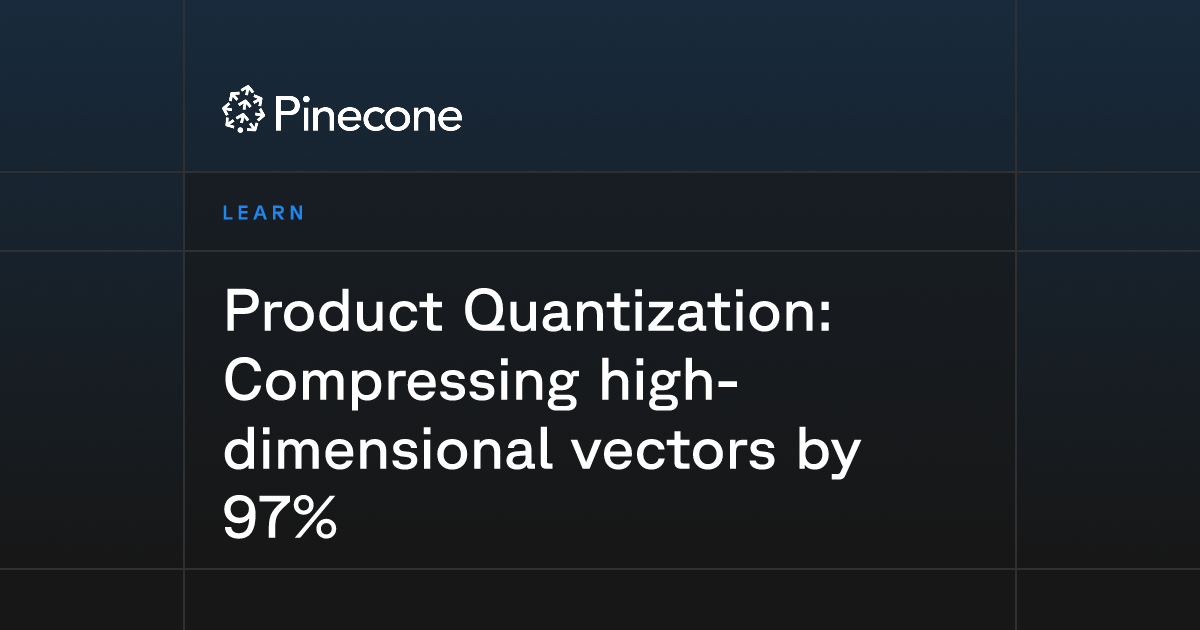 Pinecone

LEARN

Product Quantization: Compressing high-dimensional vectors by 97%