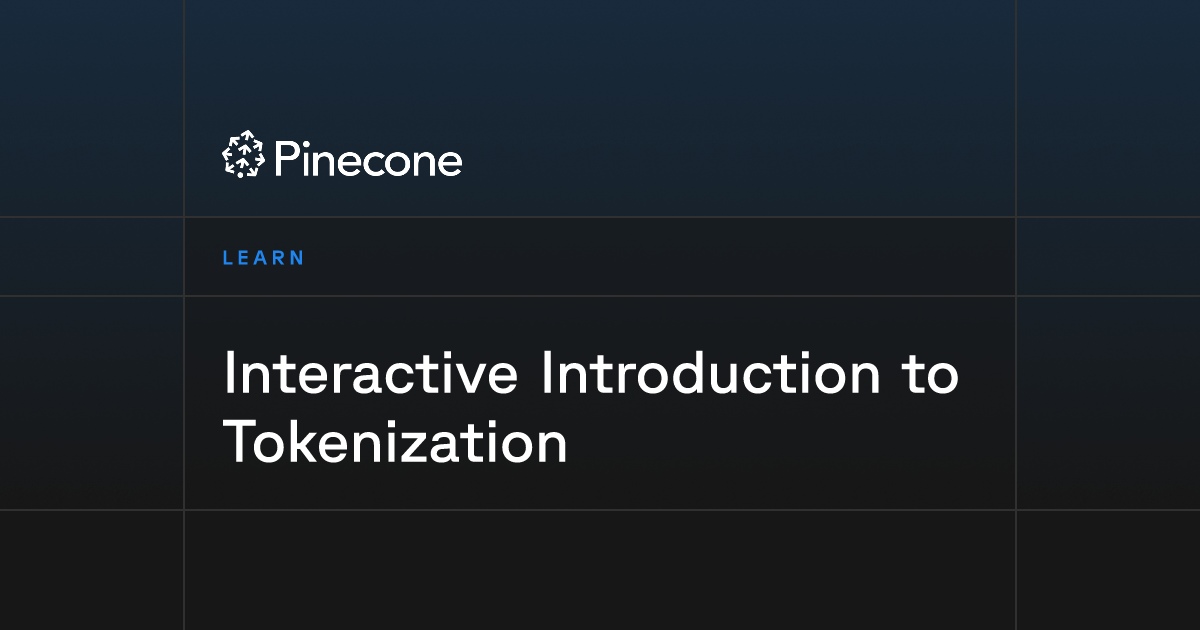 Pinecone

LEARN

Interactive Introduction to Tokenization